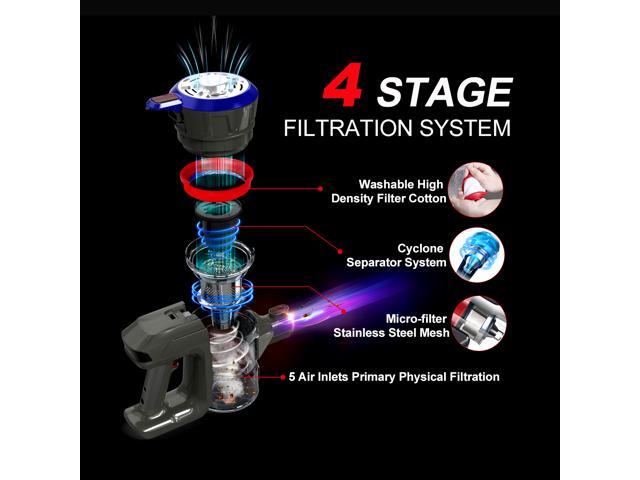 4 STAGE
FILTRATION SYSTEM

Washable High Density Filter Cotton

Cyclone Separator System

Micro-filter Stainless Steel Mesh

5 Air Inlets Primary Physical Filtration